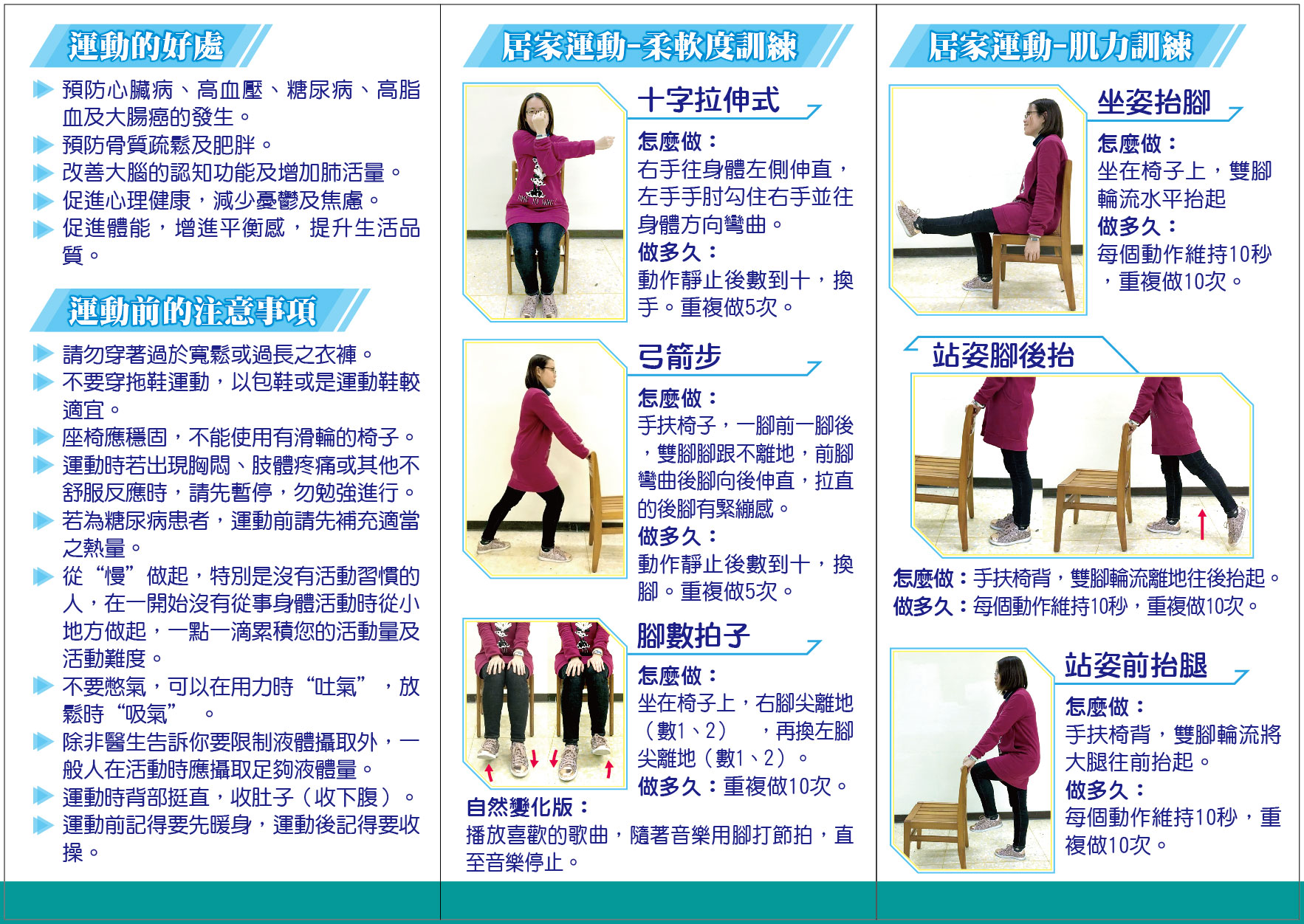 運動的好處

預防心臟病、高血壓、糖尿病、高脂血及大腸癌的發生。
預防骨質疏鬆及肥胖。
改善大腦的認知功能及增加肺活量。
促進心理健康，減少憂鬱及焦慮。
促進體能，增進平衡感，提升生活品質。

運動前的注意事項

請勿穿著過於寬鬆或過長之衣褲。
不要穿拖鞋運動，以包鞋或是運動鞋較適宜。
座椅應穩固，不能使用有滑輪的椅子。
運動時若出現胸悶、肢體疼痛或其他不舒服反應時，請先暫停，勿勉強進行。
若為糖尿病患者，運動前請先補充適當之熱量。
從“慢”做起，特別是沒有活動習慣的人，在一開始沒有從事身體活動時從小地方做起，一點一滴累積您的活動量及活動難度。
不要憋氣，可以在用力時“吐氣”，放鬆時“吸氣”。
除非醫生告訴你要限制液體攝取外，一般人在活動時應攝取足夠液體量。
運動時背部挺直，收肚子（收下腹）。
運動前記得要先暖身，運動後記得要收操。

居家運動-柔軟度訓練

十字拉伸式
怎麼做：
右手往身體左側伸直，左手手肘勾住右手並往身體方向彎曲。
做多久：
動作靜止後數到十，換手。重複做5次。

弓箭步
怎麼做：
手扶椅子，一腳前一腳後，雙腳腳跟不離地，前腳彎曲後腳向後伸直，拉直的後腳有緊繃感。
做多久：
動作靜止後數到十，換腳。重複做5次。

腳數拍子
怎麼做：
坐在椅子上，右腳尖離地（數1、2），再換左腳尖離地（數1、2）。
做多久：重複做10次。
自然變化版：
播放喜歡的歌曲，隨著音樂用腳打節拍，直至音樂停止。

居家運動-肌力訓練

坐姿抬腳
怎麼做：
坐在椅子上，雙腳輪流水平抬起
做多久：
每個動作維持10秒，重複做10次。

站姿腳後抬
怎麼做：手扶椅背，雙腳輪流離地往後抬起。
做多久：每個動作維持10秒，重複做10次。

站姿前抬腿
怎麼做：
手扶椅背，雙腳輪流將大腿往前抬起。
做多久：
每個動作維持10秒，重複做10次。