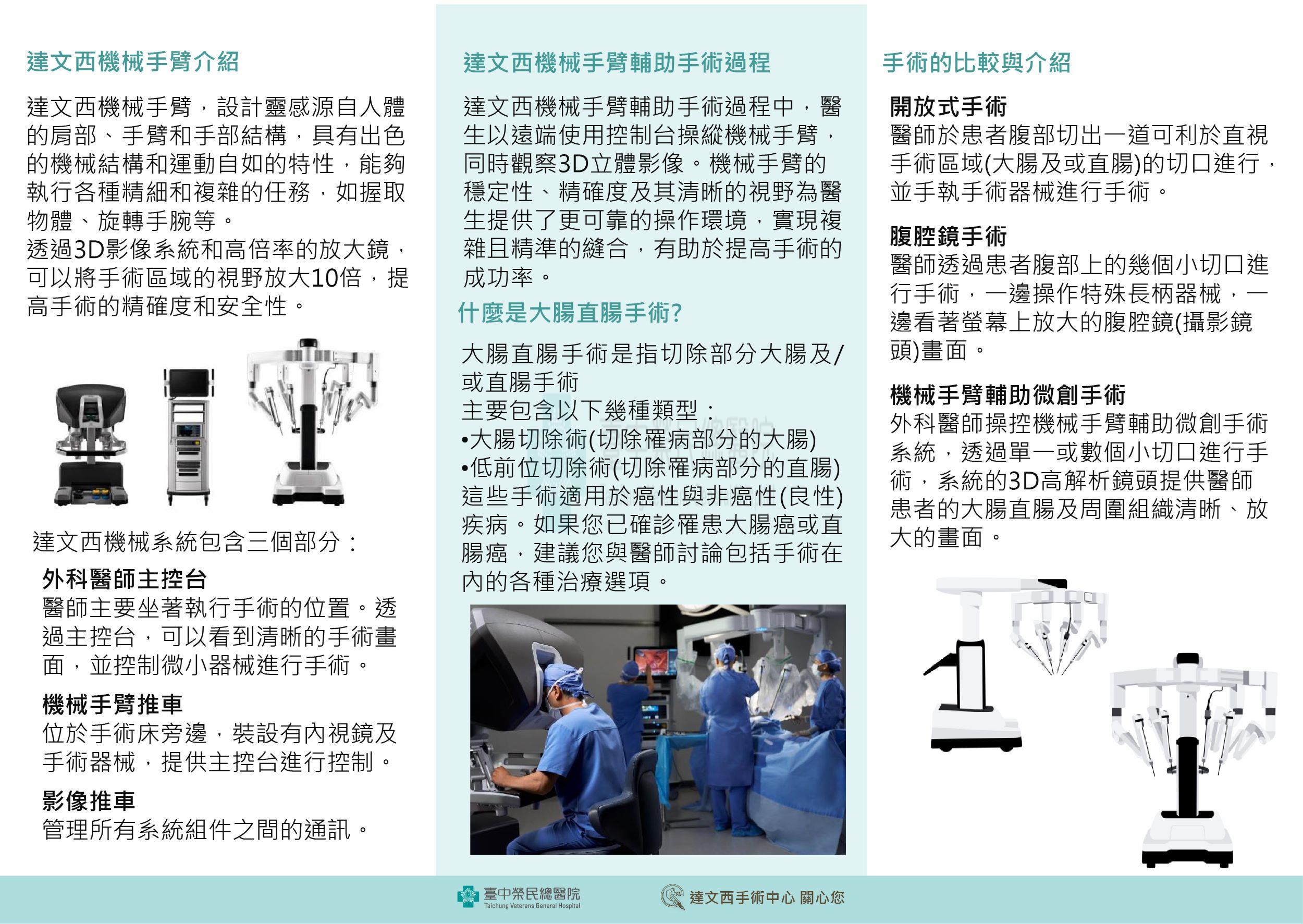 達文西機械手臂介紹

達文西機械手臂，設計靈感源自人體的肩部、手臂和手部結構，具有出色的機械結構和運動自如的特性，能夠執行各種精細和複雜的任務，如握取物體、旋轉手腕等。
透過3D影像系統和高倍率的放大鏡，可以將手術區域的視野放大10倍，提高手術的精確度和安全性。

達文西機械系統包含三個部分：

外科醫師主控台
醫師主要坐著執行手術的位置。透過主控台，可以看到清晰的手術畫面，並控制微小器械進行手術。

機械手臂推車
位於手術床旁邊，裝設有內視鏡及手術器械，提供主控台進行控制。

影像推車
管理所有系統組件之間的通訊。

達文西機械手臂輔助手術過程

達文西機械手臂輔助手術過程中，醫生以遠端使用控制台操縱機械手臂，同時觀察3D立體影像。機械手臂的穩定性、精確度及其清晰的視野為醫生提供了更可靠的操作環境，實現複雜且精準的縫合，有助於提高手術的成功率。

什麼是大腸直腸手術?

大腸直腸手術是指切除部分大腸及/或直腸手術
主要包含以下幾種類型：
•大腸切除術(切除罹病部分的大腸)
•低前位切除術(切除罹病部分的直腸)
這些手術適用於癌性與非癌性(良性)疾病。如果您已確診罹患大腸癌或直腸癌，建議您與醫師討論包括手術在內的各種治療選項。

手術的比較與介紹

開放式手術
醫師於患者腹部切出一道可利於直視手術區域(大腸及或直腸)的切口進行，並手執手術器械進行手術。

腹腔鏡手術
醫師透過患者腹部上的幾個小切口進行手術，一邊操作特殊長柄器械，一邊看著螢幕上放大的腹腔鏡(攝影鏡頭)畫面。

機械手臂輔助微創手術
外科醫師操控機械手臂輔助微創手術系統，透過單一或數個小切口進行手術，系統的3D高解析鏡頭提供醫師患者的大腸直腸及周圍組織清晰、放大的畫面。

臺中榮民總醫院
Taichung Veterans General Hospital
達文西手術中心 關心您