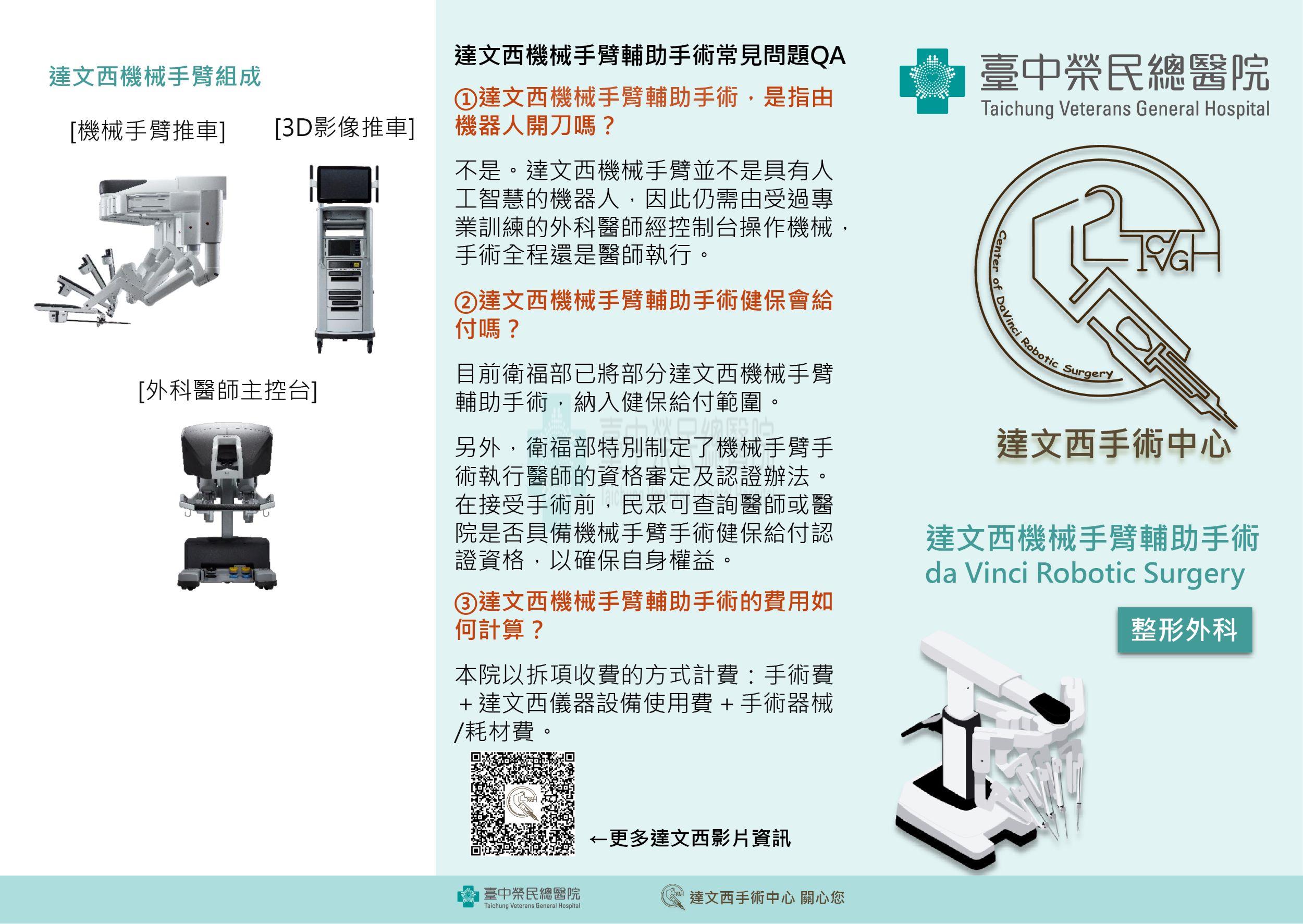 達文西機械手臂組成

[機械手臂推車]

[3D影像推車]

[外科醫師主控台]

達文西機械手臂輔助手術常見問題QA

①達文西機械手臂輔助手術，是指由機器人開刀嗎？

不是。達文西機械手臂並不是具有人工智慧的機器人，因此仍需由受過專業訓練的外科醫師經控制台操作機械，手術全程還是醫師執行。

②達文西機械手臂輔助手術健保會給付嗎？

目前衛福部已將部分達文西機械手臂輔助手術，納入健保給付範圍。

另外，衛福部特別制定了機械手臂手術執行醫師的資格審定及認證辦法。在接受手術前，民眾可查詢醫師或醫院是否具備機械手臂手術健保給付認證資格，以確保自身權益。

③達文西機械手臂輔助手術的費用如何計算？

本院以拆項收費的方式計費：手術費＋達文西儀器設備使用費＋手術器械/耗材費。

←更多達文西影片資訊

臺中榮民總醫院
Taichung Veterans General Hospital

Center of DaVinci Robotic Surgery
TCVGH

達文西手術中心

達文西機械手臂輔助手術
da Vinci Robotic Surgery

整形外科

臺中榮民總醫院
Taichung Veterans General Hospital

達文西手術中心 關心您