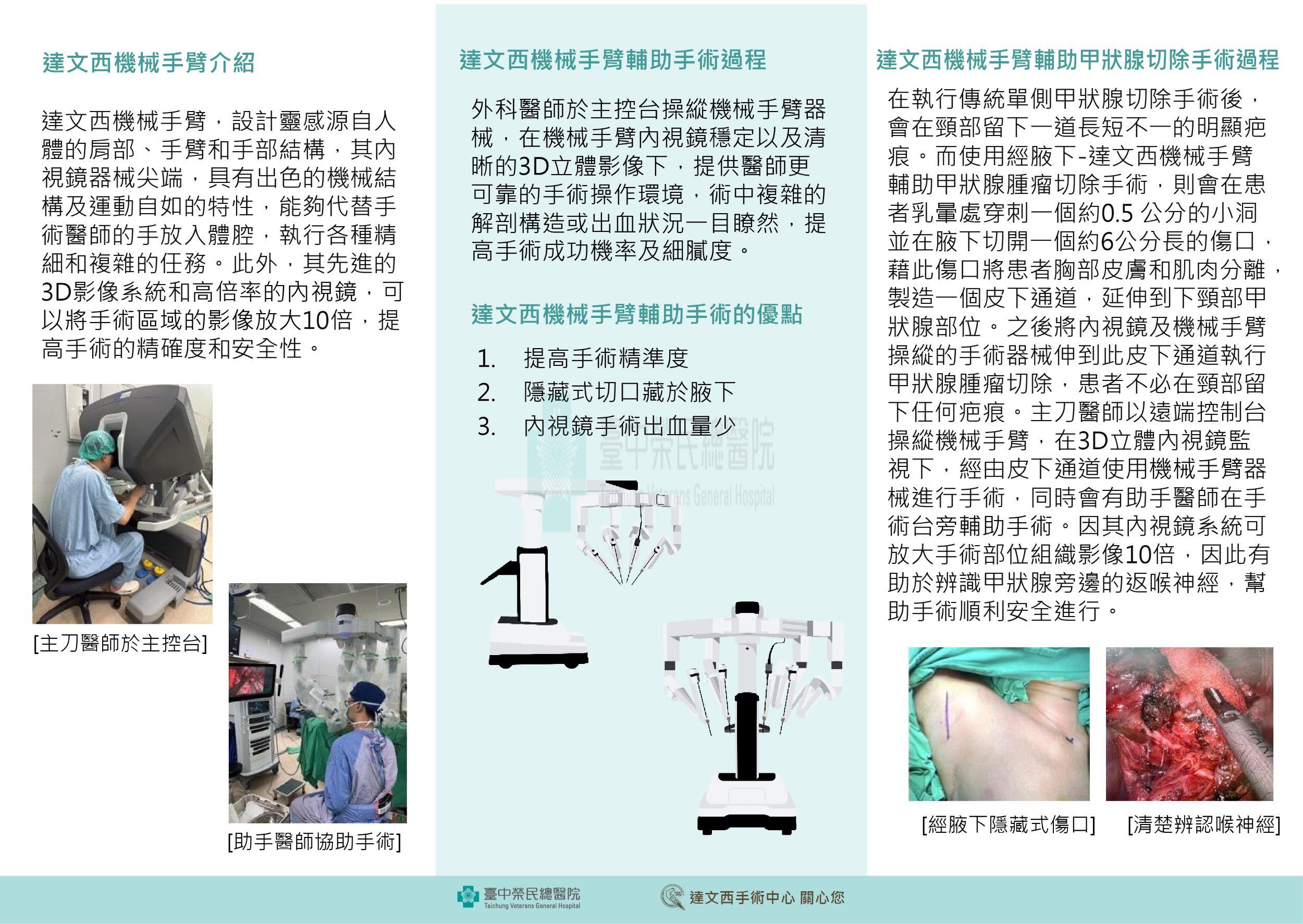 達文西機械手臂介紹

達文西機械手臂，設計靈感源自人體的肩部、手臂和手部結構，其內視鏡器械尖端，具有出色的機械結構及運動自如的特性，能夠代替手術醫師的手放入體腔，執行各種精細和複雜的任務。此外，其先進的3D影像系統和高倍率的內視鏡，可以將手術區域的影像放大10倍，提高手術的精確度和安全性。

[主刀醫師於主控台]

[助手醫師協助手術]

達文西機械手臂輔助手術過程

外科醫師於主控台操縱機械手臂器械，在機械手臂內視鏡穩定以及清晰的3D立體影像下，提供醫師更可靠的手術操作環境，術中複雜的解剖構造或出血狀況一目瞭然，提高手術成功機率及細膩度。

達文西機械手臂輔助手術的優點

1. 提高手術精準度
2. 隱藏式切口藏於腋下
3. 內視鏡手術出血量少

臺中榮民總醫院
Taichung Veterans General Hospital

達文西機械手臂輔助甲狀腺切除手術過程

在執行傳統單側甲狀腺切除手術後，會在頸部留下一道長短不一的明顯疤痕。而使用經腋下-達文西機械手臂輔助甲狀腺腫瘤切除手術，則會在患者乳暈處穿刺一個約0.5 公分的小洞並在腋下切開一個約6公分長的傷口，藉此傷口將患者胸部皮膚和肌肉分離，製造一個皮下通道，延伸到下頸部甲狀腺部位。之後將內視鏡及機械手臂操縱的手術器械伸到此皮下通道執行甲狀腺腫瘤切除，患者不必在頸部留下任何疤痕。主刀醫師以遠端控制台操縱機械手臂，在3D立體內視鏡監視下，經由皮下通道使用機械手臂器械進行手術，同時會有助手醫師在手術台旁輔助手術。因其內視鏡系統可放大手術部位組織影像10倍，因此有助於辨識甲狀腺旁邊的返喉神經，幫助手術順利安全進行。

[經腋下隱藏式傷口]　[清楚辨認喉神經]

臺中榮民總醫院
Taichung Veterans General Hospital
達文西手術中心 關心您